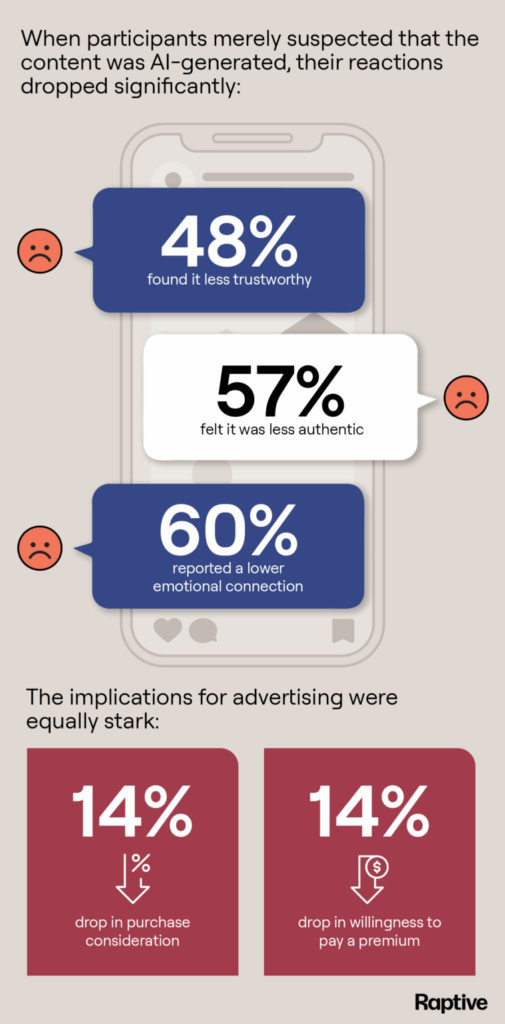 When participants merely suspected that the content was AI-generated, their reactions dropped significantly:

48%
found it less trustworthy

57%
felt it was less authentic

60%
reported a lower emotional connection

The implications for advertising were equally stark:

14%
%
drop in purchase consideration

14%
$
drop in willingness to pay a premium

Raptive